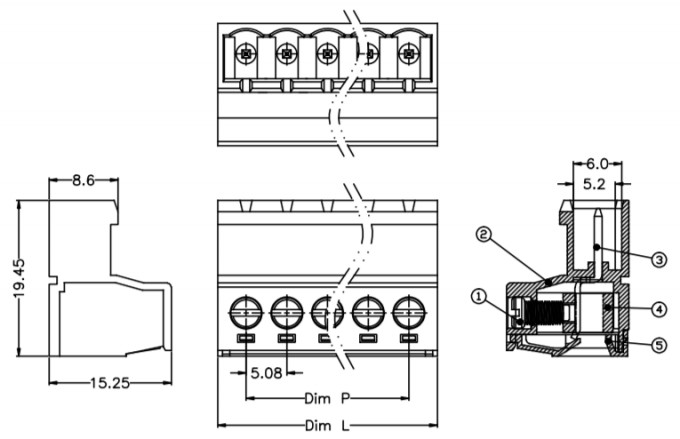 8.6
19.45
15.25
5.08
Dim P
Dim L
6.0
5.2
②
③
①
④
⑤